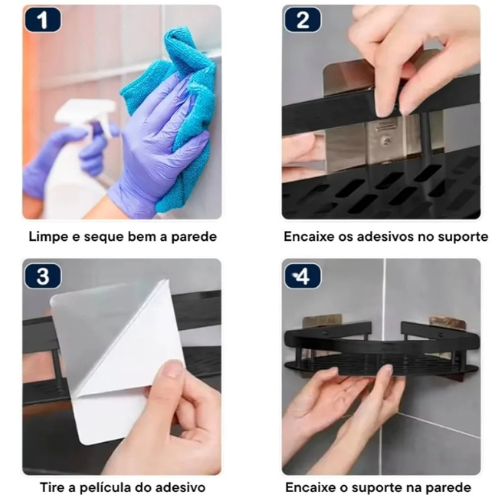 1

Limpe e seque bem a parede

2

Encaixe os adesivos no suporte

3

Tire a película do adesivo

4

Encaixe o suporte na parede